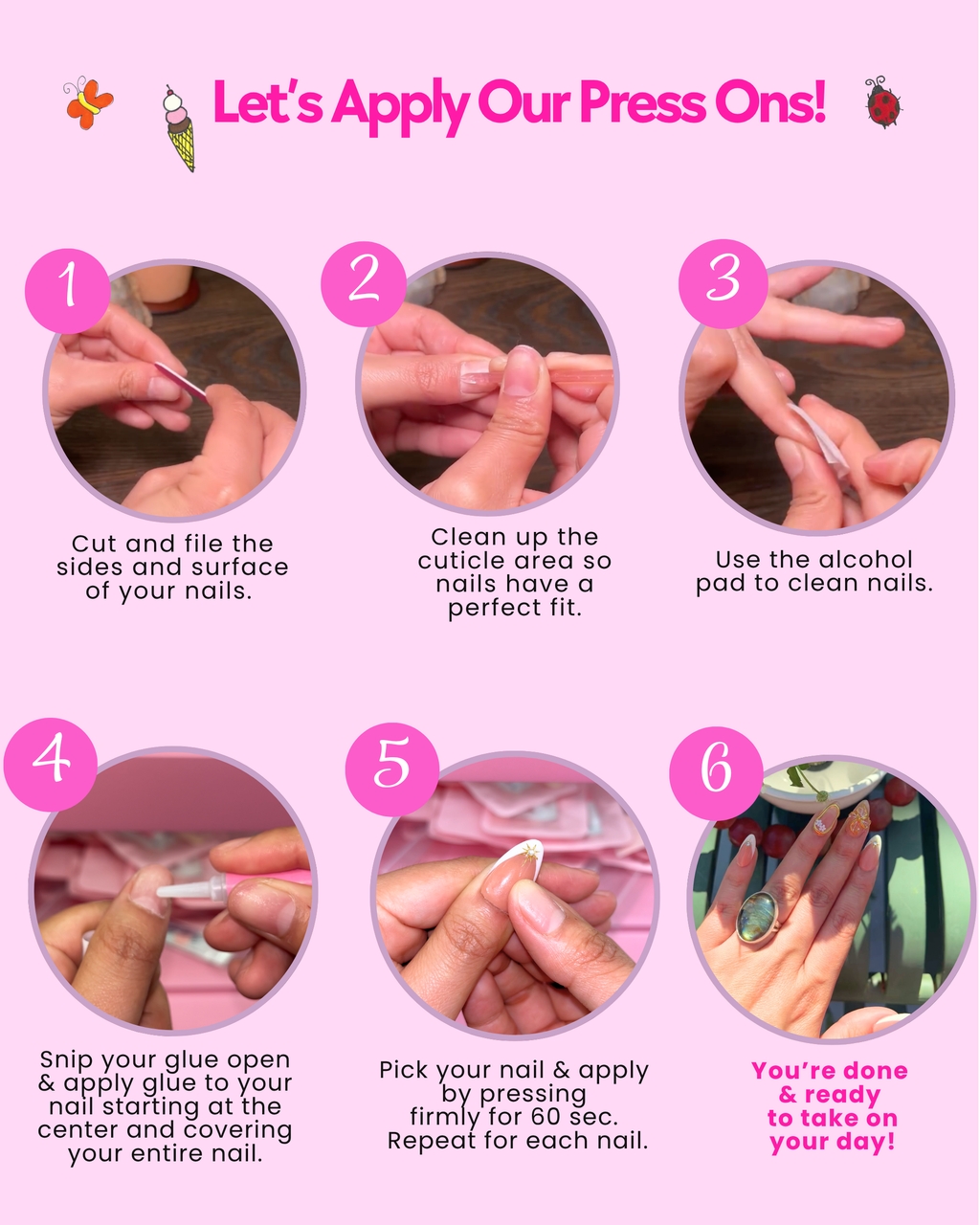 Let's Apply Our Press Ons!

1

Cut and file the sides and surface of your nails.

2

Clean up the cuticle area so nails have a perfect fit.

3

Use the alcohol pad to clean nails.

4

Snip your glue open & apply glue to your nail starting at the center and covering your entire nail.

5

Pick your nail & apply by pressing firmly for 60 sec. Repeat for each nail.

6

You're done & ready to take on your day!